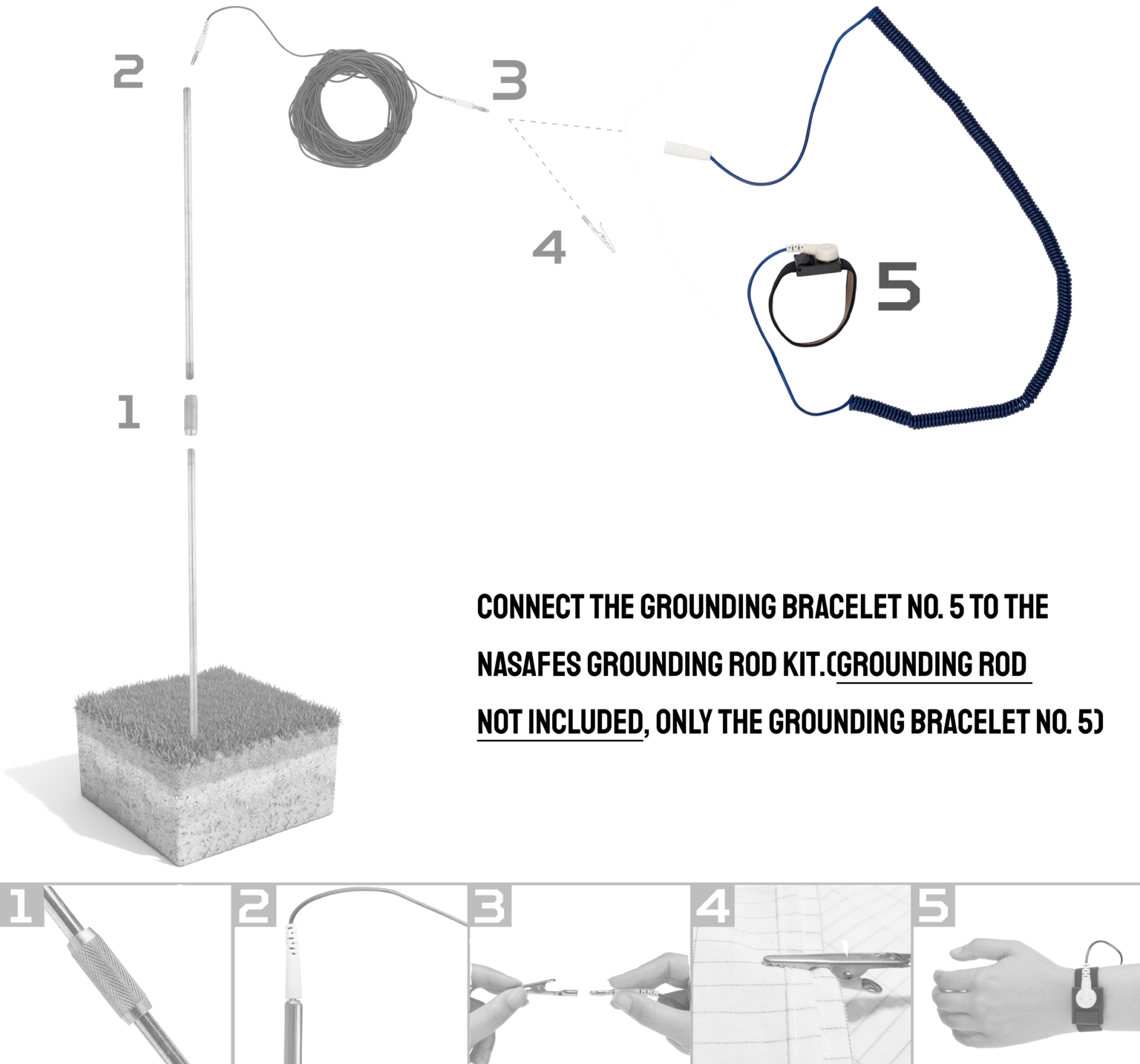 2

3

4

5

1

CONNECT THE GROUNDING BRACELET NO. 5 TO THE NASAFES GROUNDING ROD KIT.(GROUNDING ROD NOT INCLUDED, ONLY THE GROUNDING BRACELET NO. 5)

1

2

3

4

5